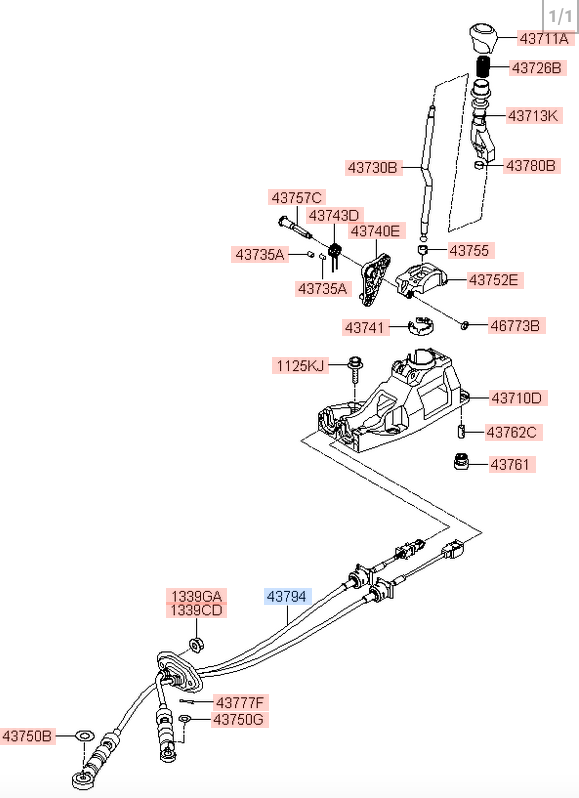 1/1

43711A
43726B
43713K
43730B
43780B
43757C
43743D
43740E
43735A
43755
43735A
43752E
43741
46773B
1125KJ
43710D
43762C
43761
1339GA
1339CD
43794
43777F
43750G
43750B